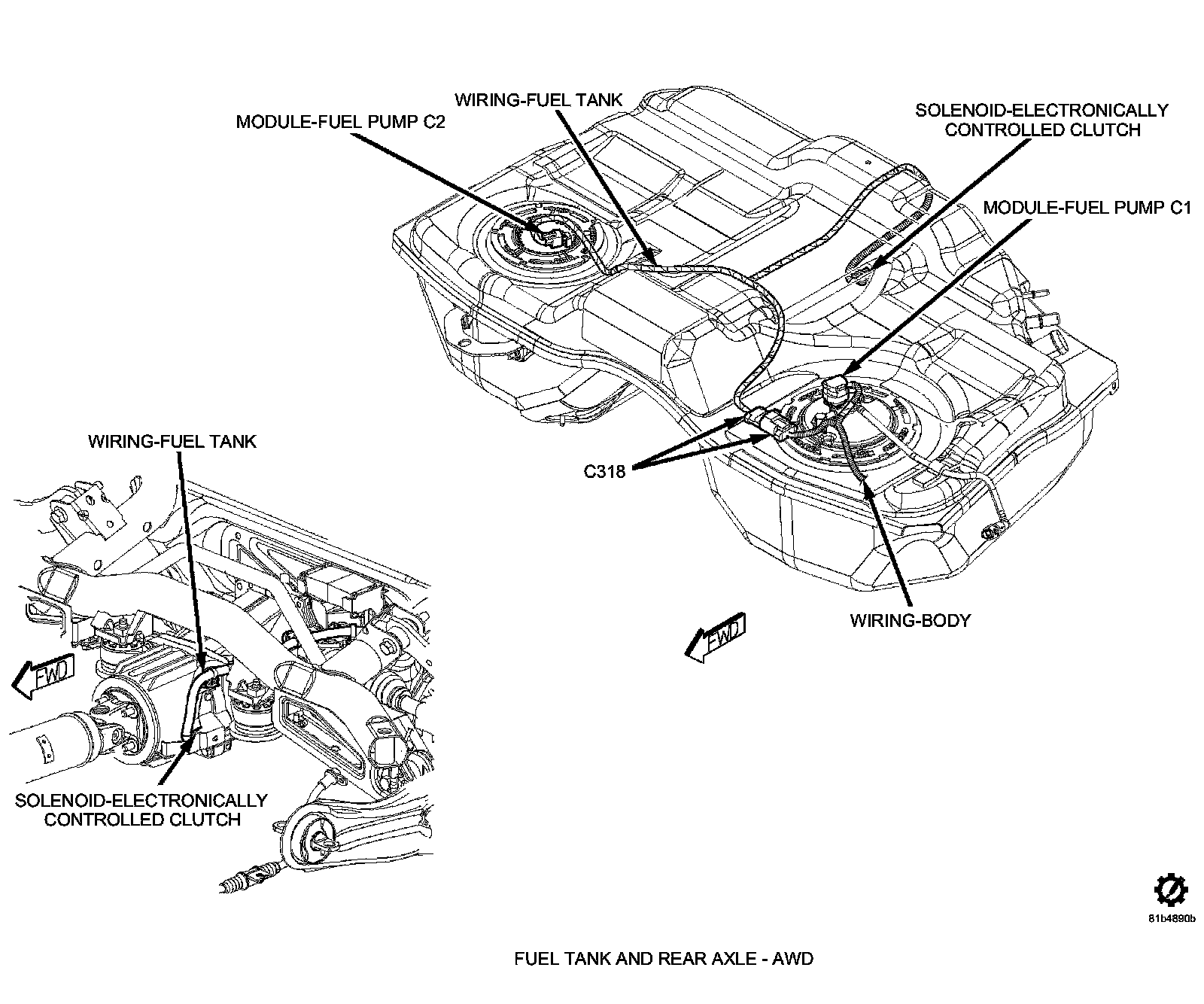 WIRING-FUEL TANK

MODULE-FUEL PUMP C2

SOLENOID-ELECTRONICALLY CONTROLLED CLUTCH

MODULE-FUEL PUMP C1

C318

WIRING-BODY

FWD

WIRING-FUEL TANK

FWD

SOLENOID-ELECTRONICALLY CONTROLLED CLUTCH

81b4890b

FUEL TANK AND REAR AXLE - AWD