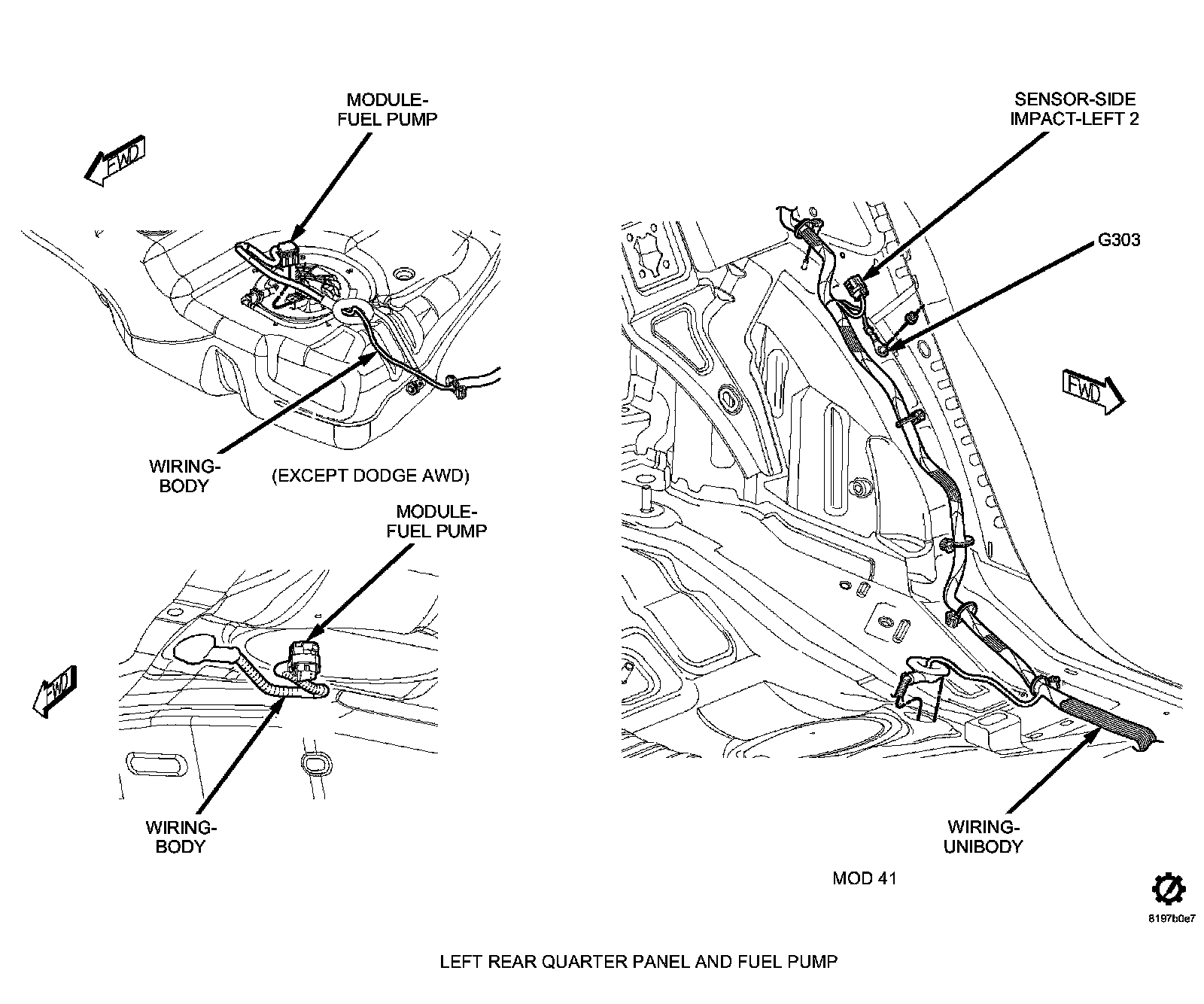 MODULE-
FUEL PUMP

FWD

WIRING-
BODY

(EXCEPT DODGE AWD)

MODULE-
FUEL PUMP

FWD

WIRING-
BODY

SENSOR-SIDE
IMPACT-LEFT 2

G303

FWD

WIRING-
UNIBODY

MOD 41

8197b0e7

LEFT REAR QUARTER PANEL AND FUEL PUMP