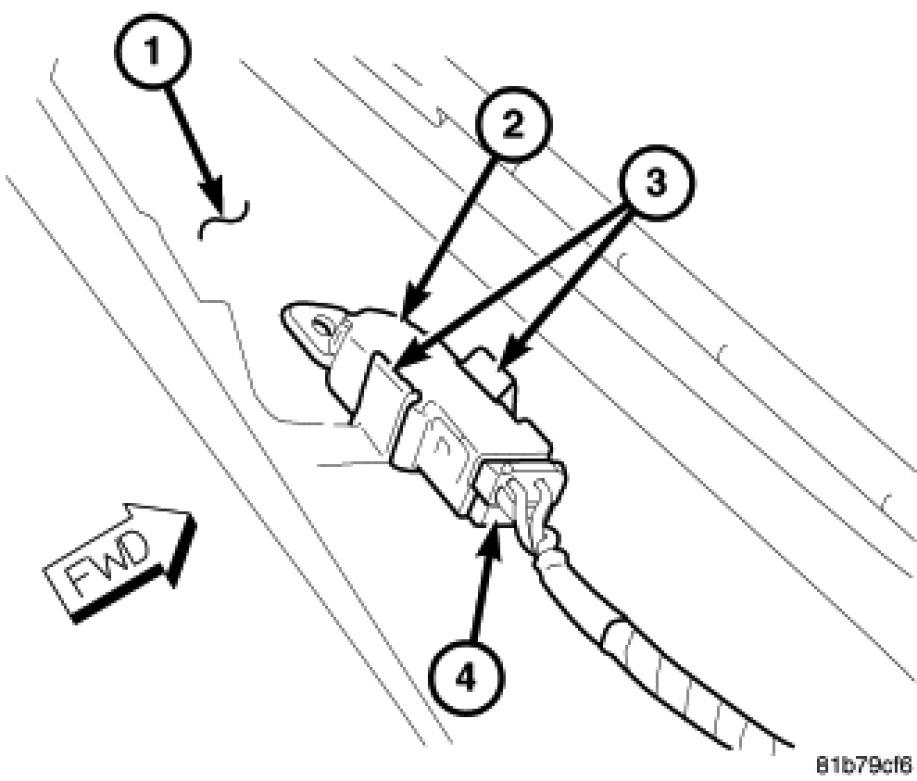 1
2
3
FWD
4
81b79cf6