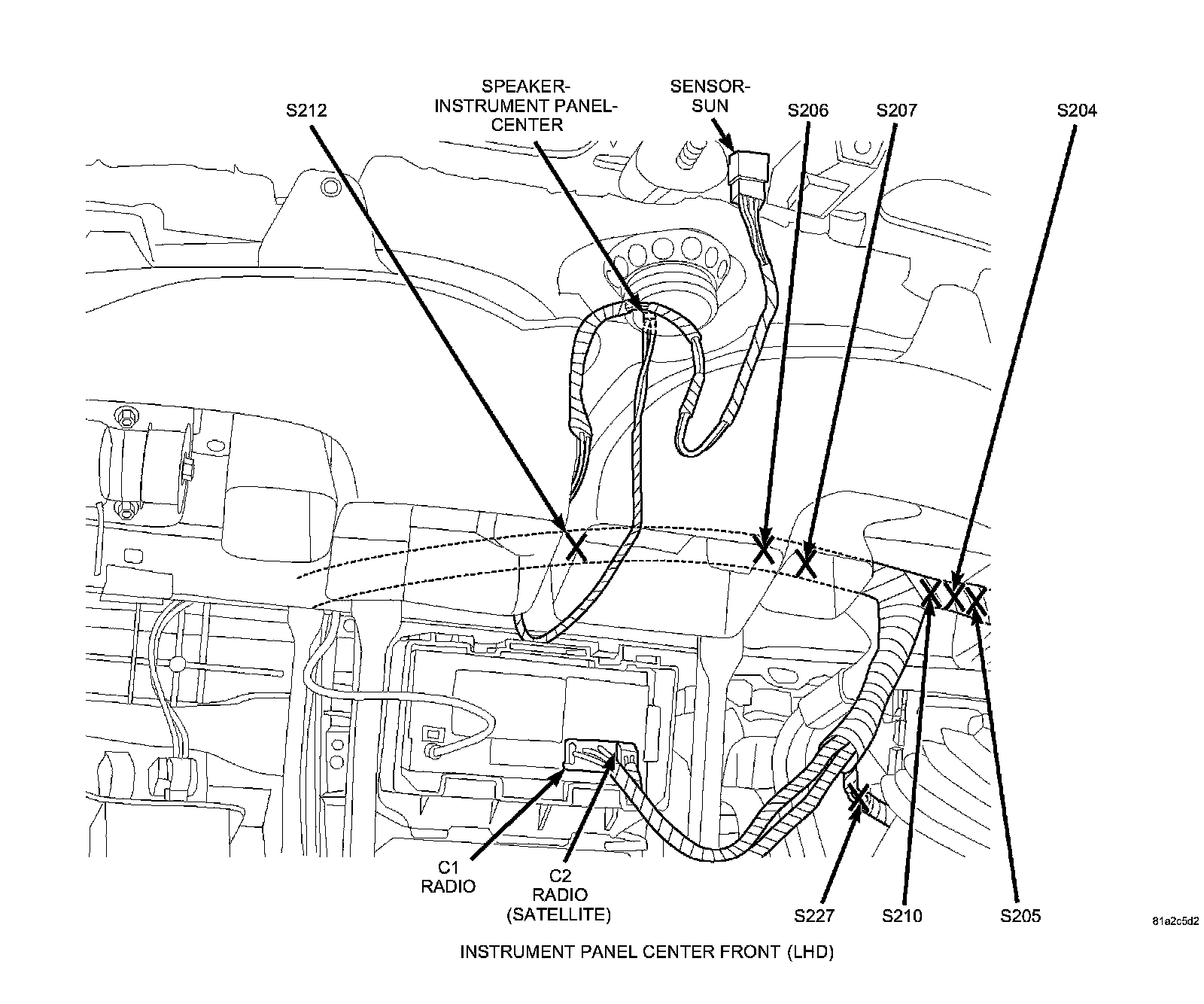 S212

SPEAKER-INSTRUMENT PANEL-CENTER

SENSOR-SUN

S206

S207

S204

C1 RADIO

C2 RADIO (SATELLITE)

S227

S210

S205

81a2c5d2

INSTRUMENT PANEL CENTER FRONT (LHD)