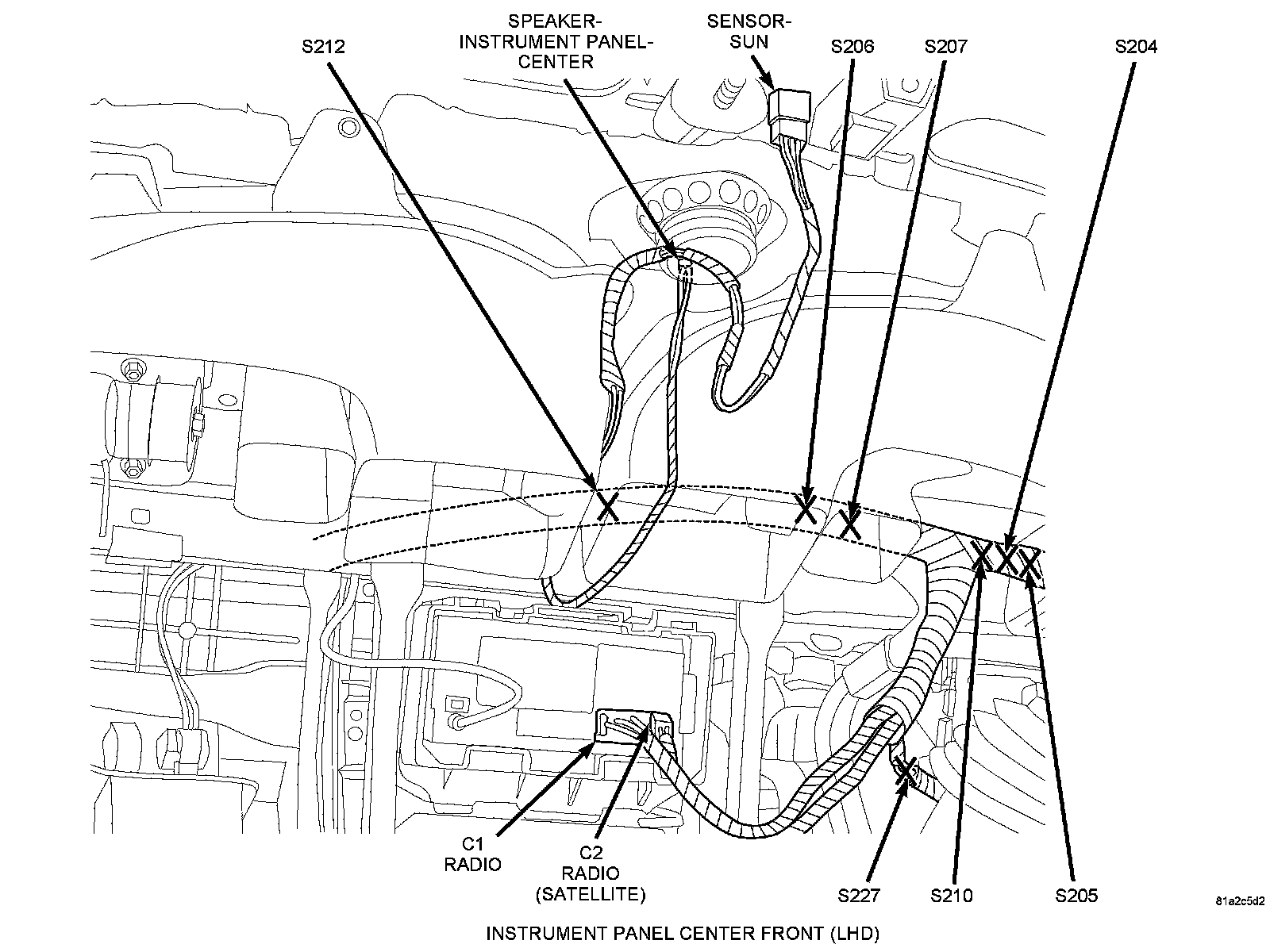 S212

SPEAKER-INSTRUMENT PANEL-CENTER

SENSOR-SUN

S206

S207

S204

C1 RADIO

C2 RADIO (SATELLITE)

S227

S210

S205

81a2c5d2

INSTRUMENT PANEL CENTER FRONT (LHD)