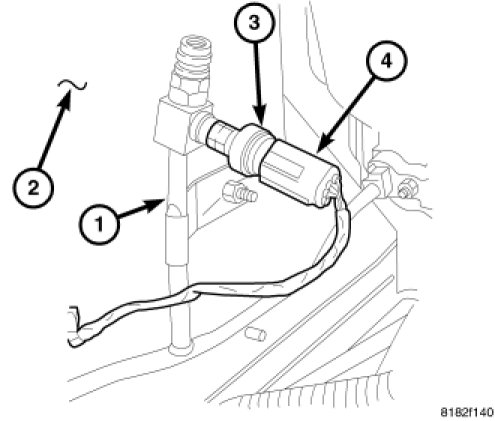 3
4
2
1
8182f140