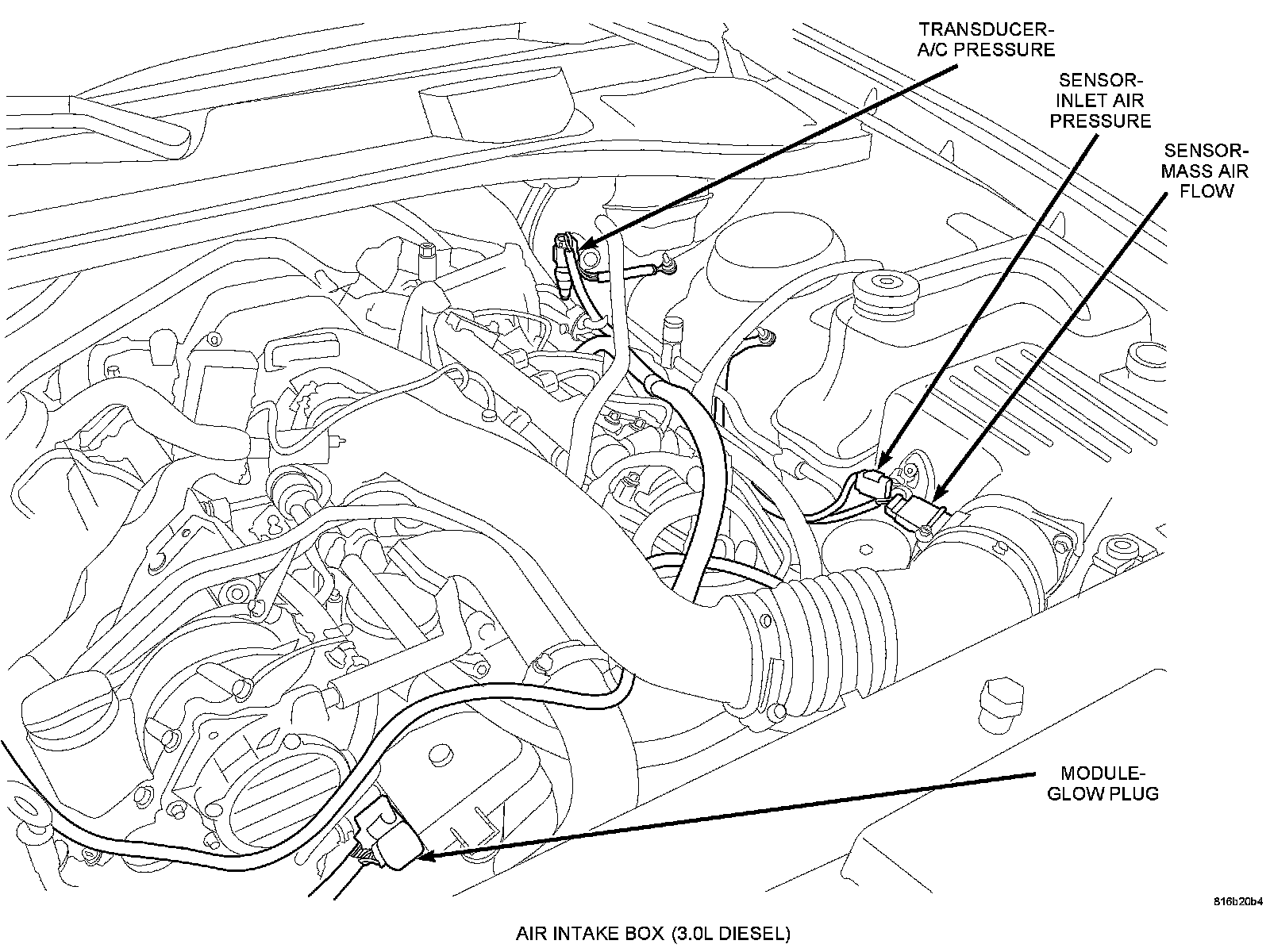 TRANSDUCER-
A/C PRESSURE

SENSOR-
INLET AIR
PRESSURE

SENSOR-
MASS AIR
FLOW

MODULE-
GLOW PLUG

816b20b4

AIR INTAKE BOX (3.0L DIESEL)