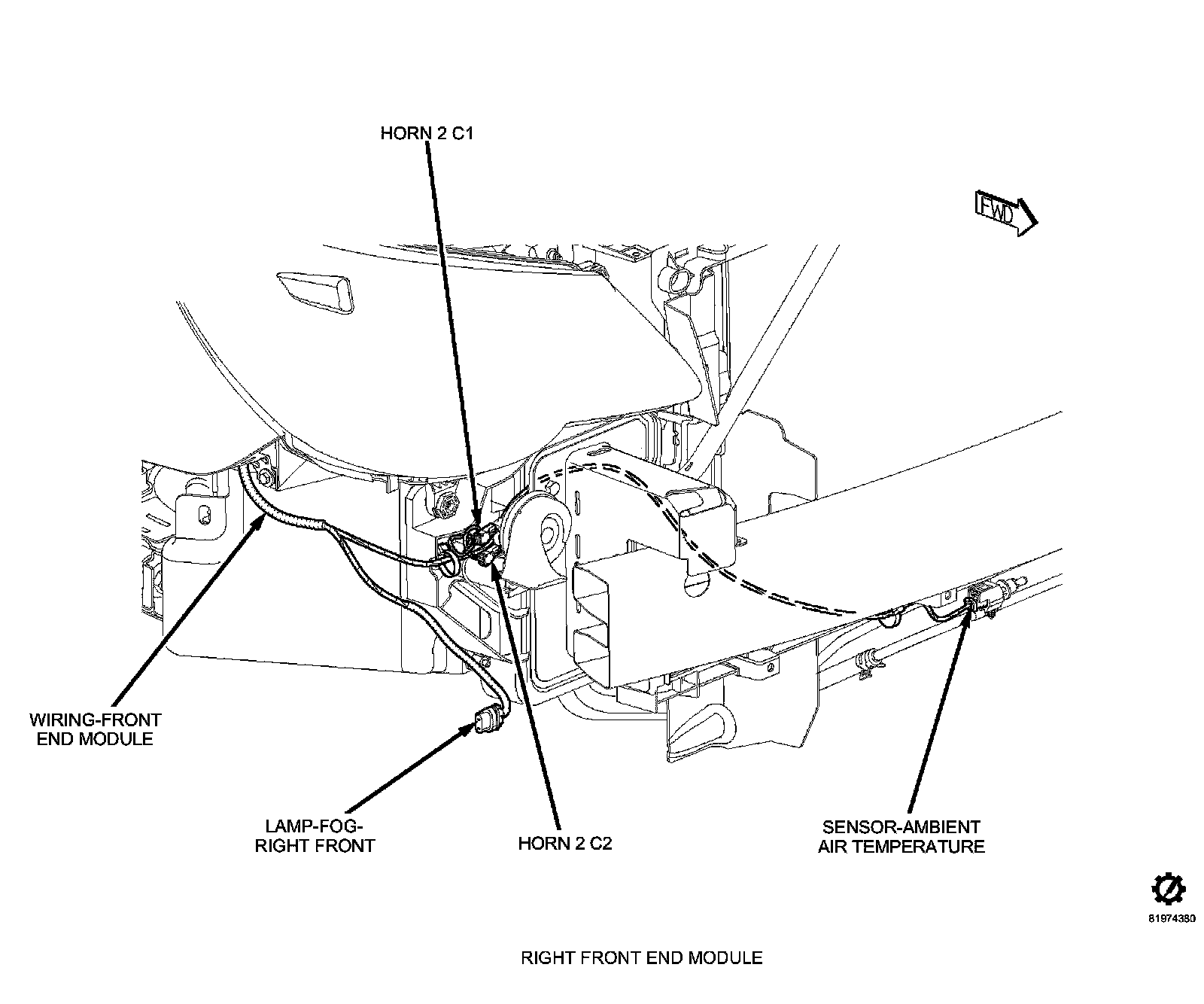 HORN 2 C1

FWD

WIRING-FRONT END MODULE

LAMP-FOG-RIGHT FRONT

HORN 2 C2

SENSOR-AMBIENT AIR TEMPERATURE

81974380

RIGHT FRONT END MODULE