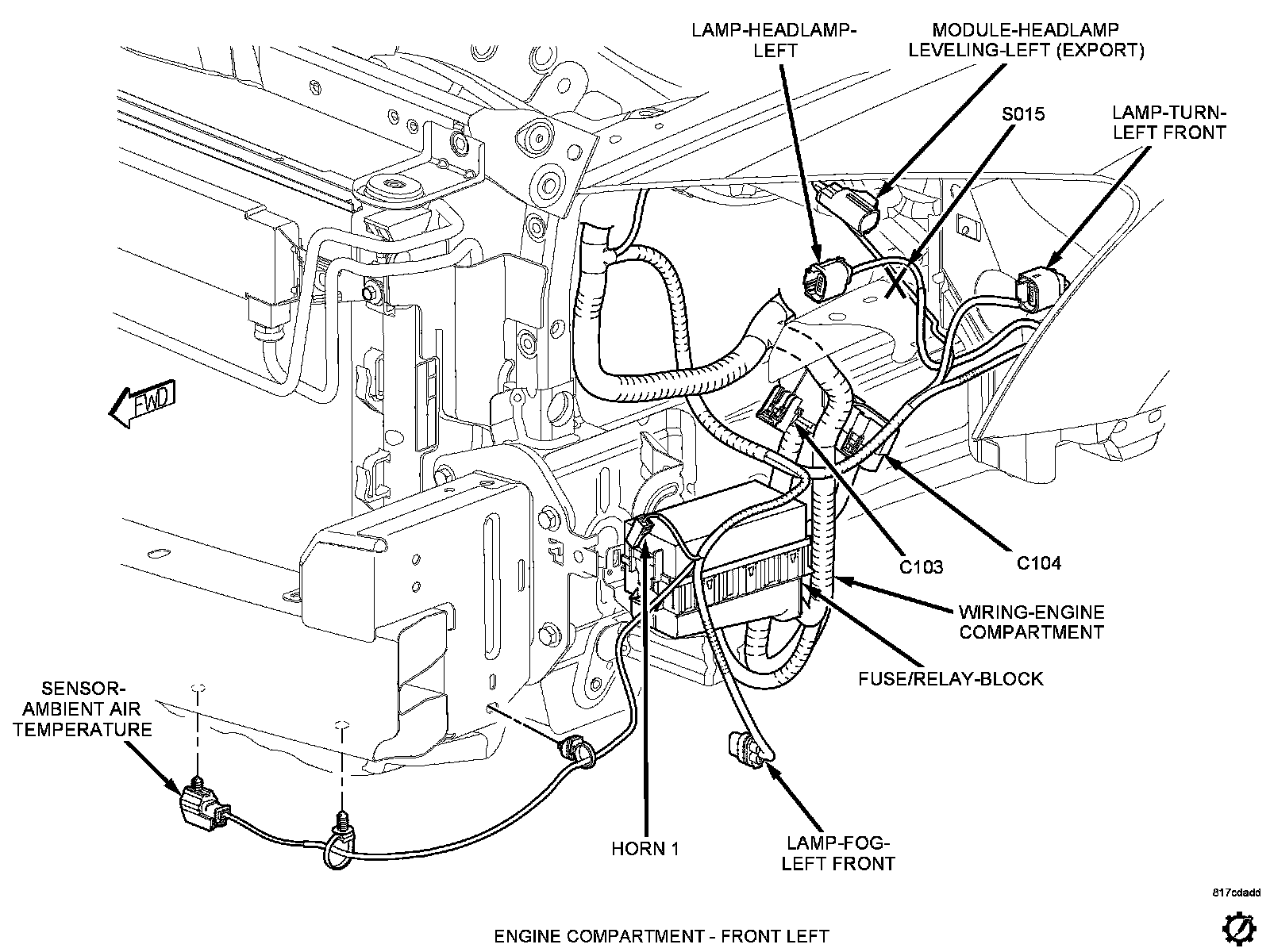 LAMP-HEADLAMP-LEFT

MODULE-HEADLAMP LEVELING-LEFT (EXPORT)

S015

LAMP-TURN-LEFT FRONT

FWD

C103

C104

WIRING-ENGINE COMPARTMENT

FUSE/RELAY-BLOCK

SENSOR-AMBIENT AIR TEMPERATURE

HORN 1

LAMP-FOG-LEFT FRONT

817cdadd

ENGINE COMPARTMENT - FRONT LEFT