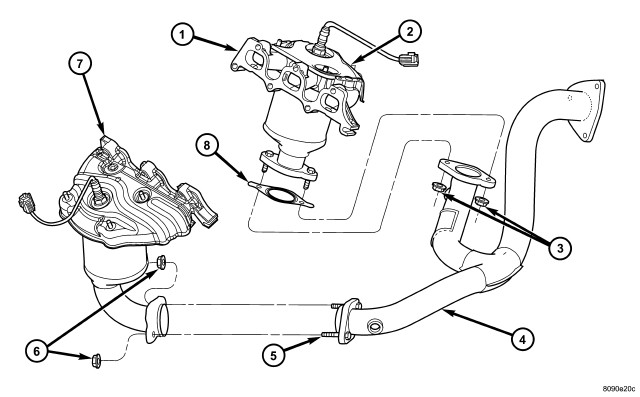 1
2
7
8
3
6
5
4
8090e20c