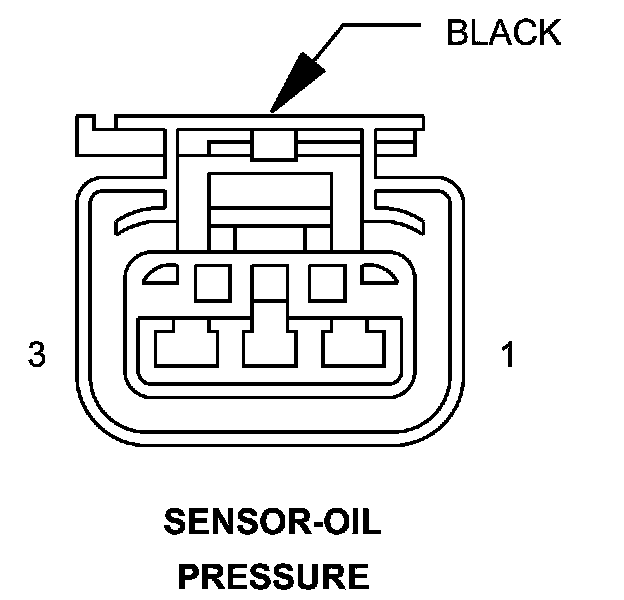 BLACK

3

1

SENSOR-OIL
PRESSURE