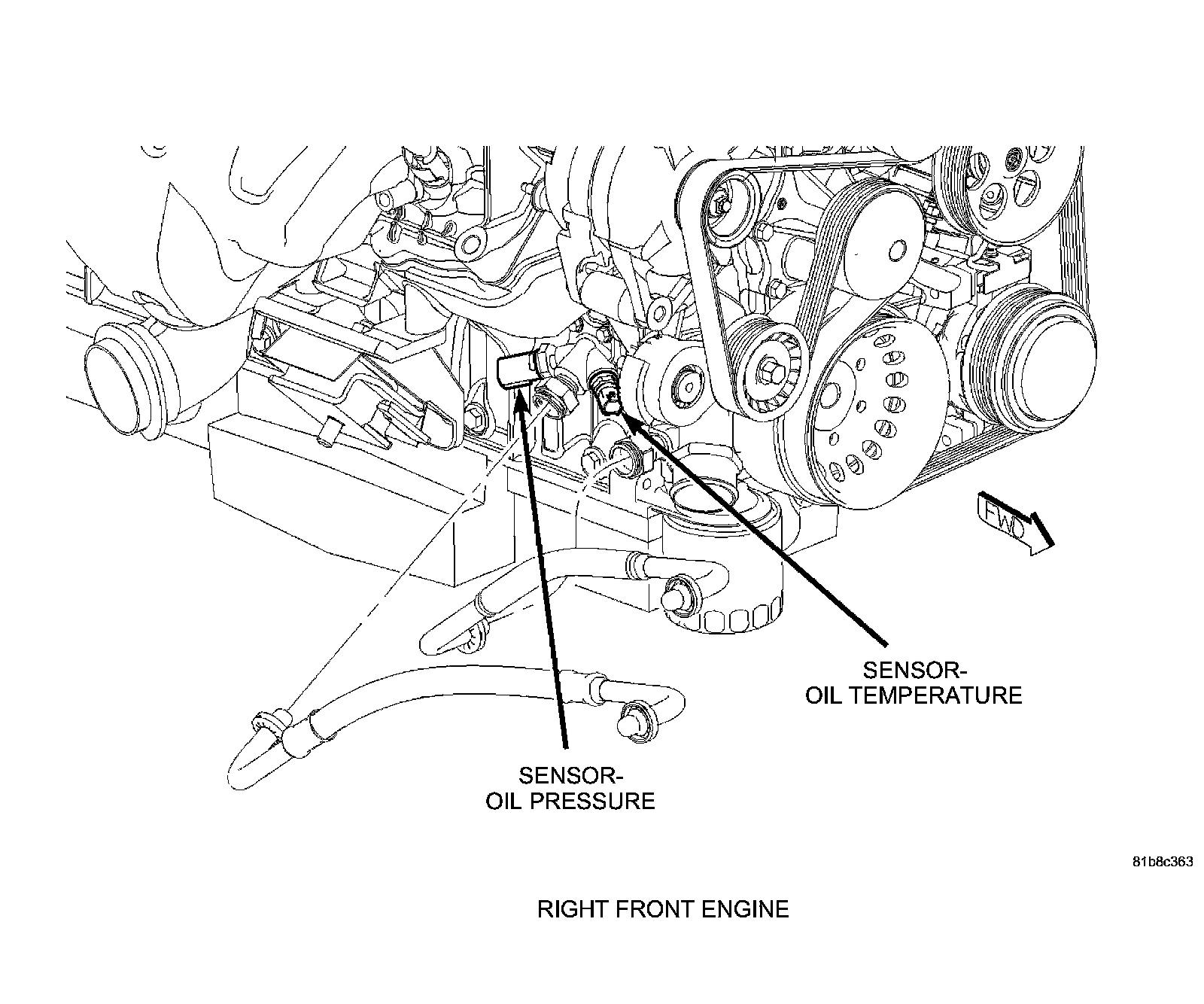 FWD

SENSOR-
OIL TEMPERATURE

SENSOR-
OIL PRESSURE

81b8c363

RIGHT FRONT ENGINE