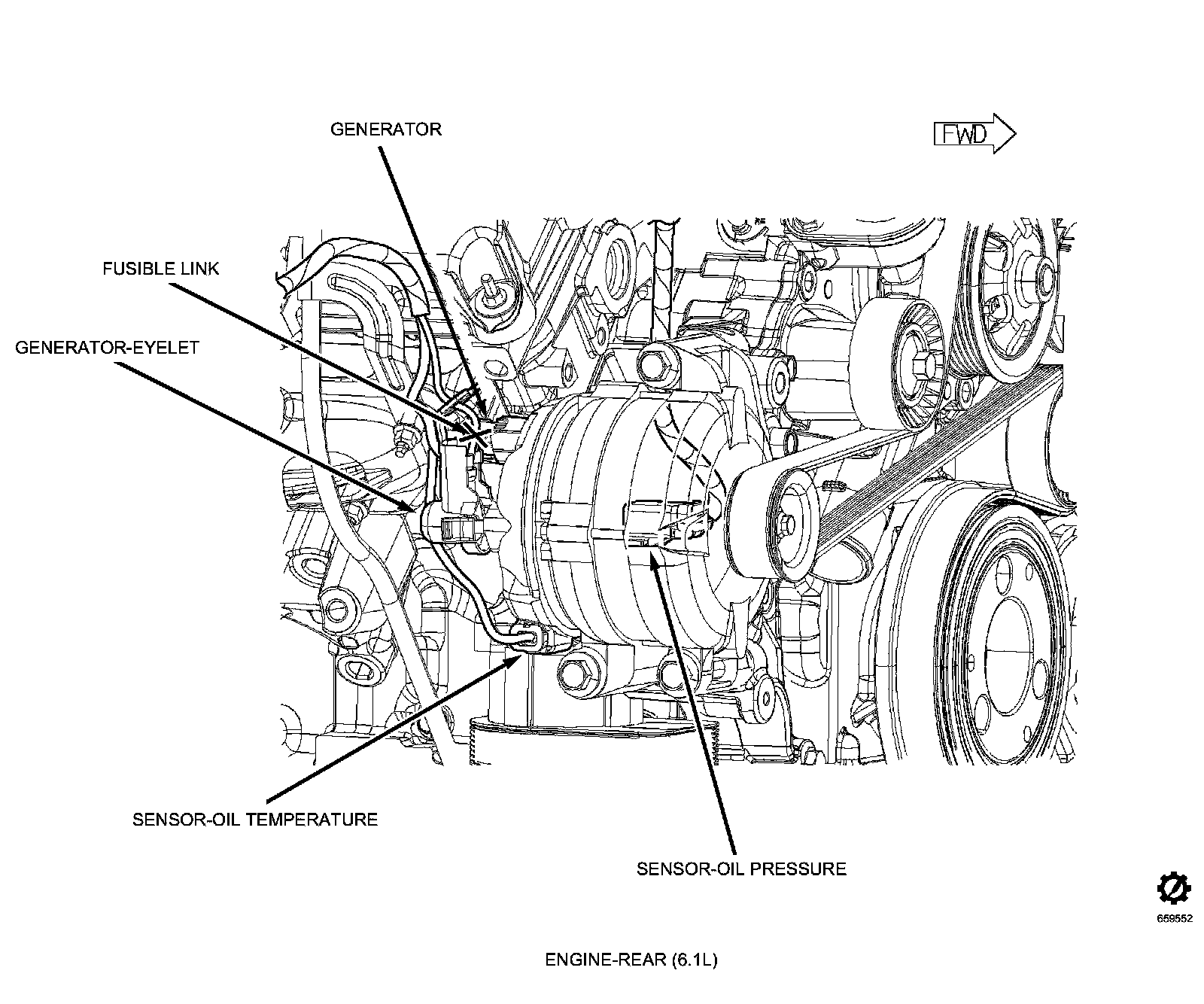 GENERATOR

FWD

FUSIBLE LINK

GENERATOR-EYELET

SENSOR-OIL TEMPERATURE

SENSOR-OIL PRESSURE

659552

ENGINE-REAR (6.1L)