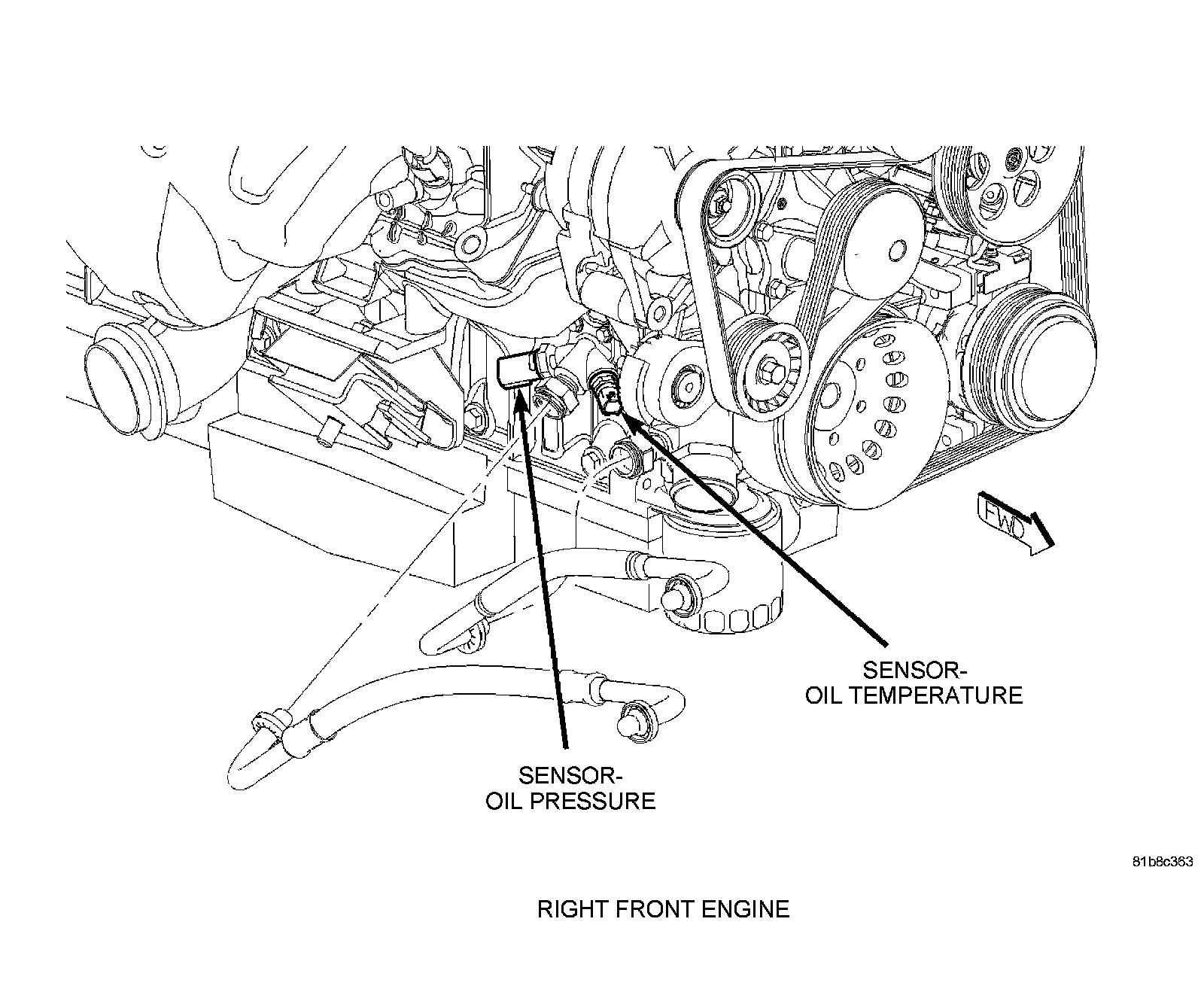 FWD

SENSOR-
OIL TEMPERATURE

SENSOR-
OIL PRESSURE

81b8c363

RIGHT FRONT ENGINE