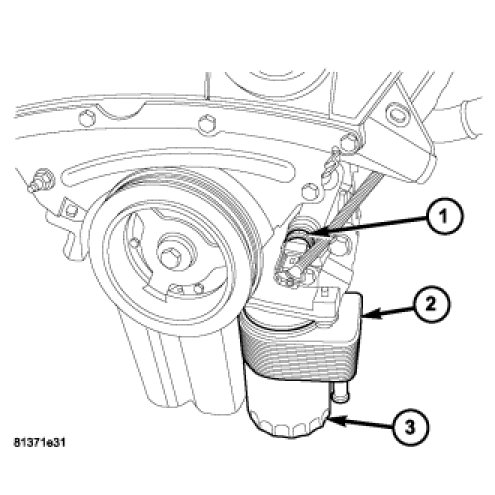 1
2
3
81371e31