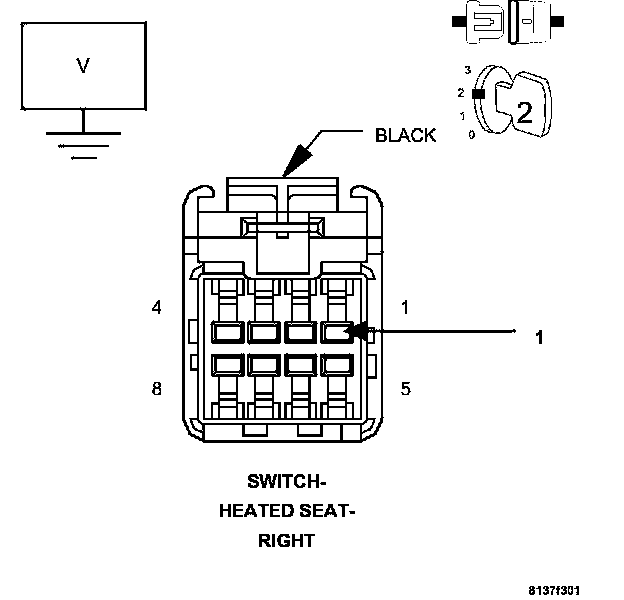 V

3
2
1
0
2

BLACK

4
1
1
8
5

SWITCH-
HEATED SEAT-
RIGHT

8137f301