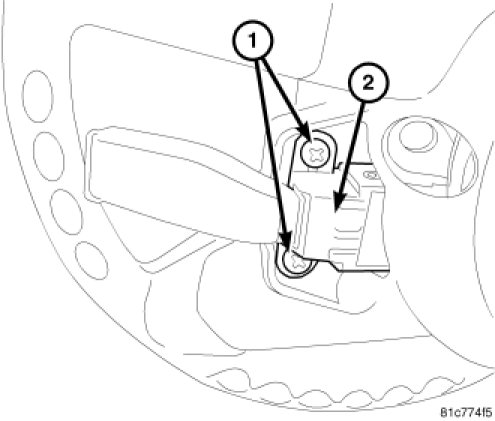 1
2
81c774f5