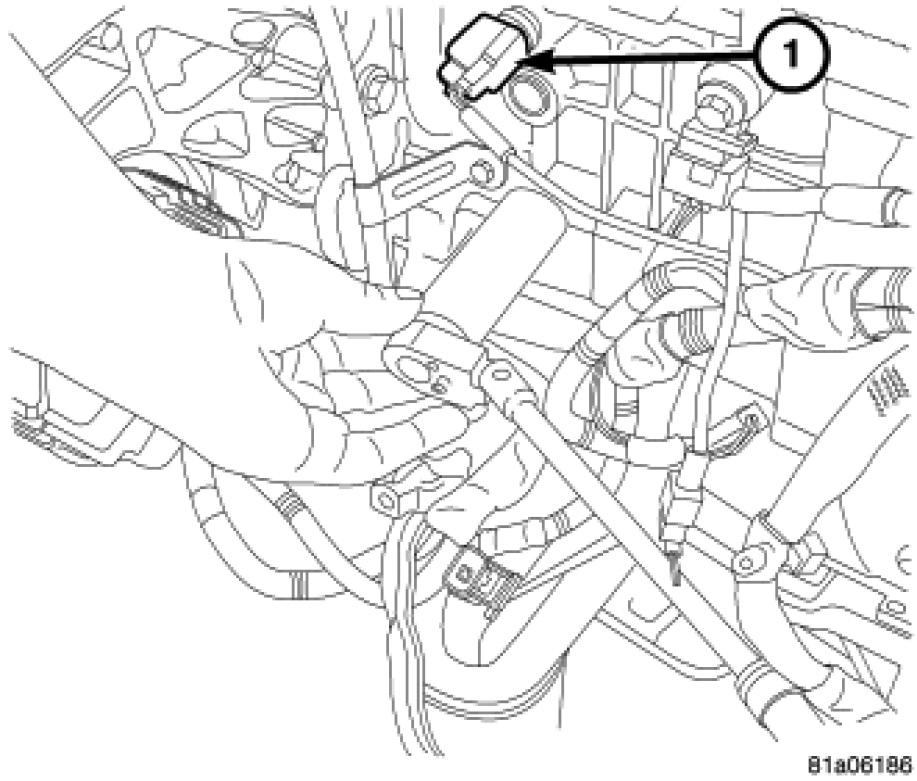 1

81a06186