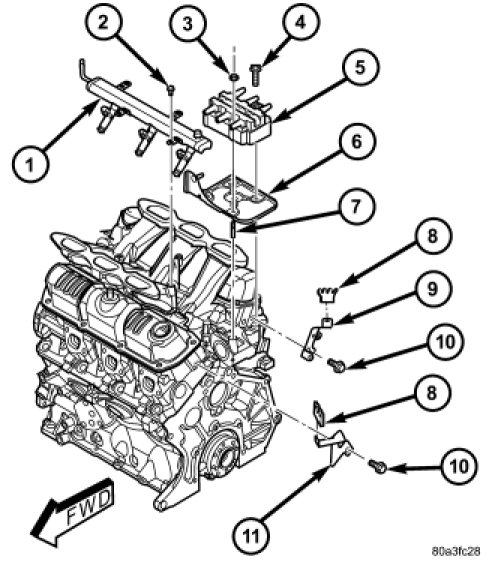 2
3
4
5
1
6
7
8
9
10
8
10
11
FWD
80a3fc28