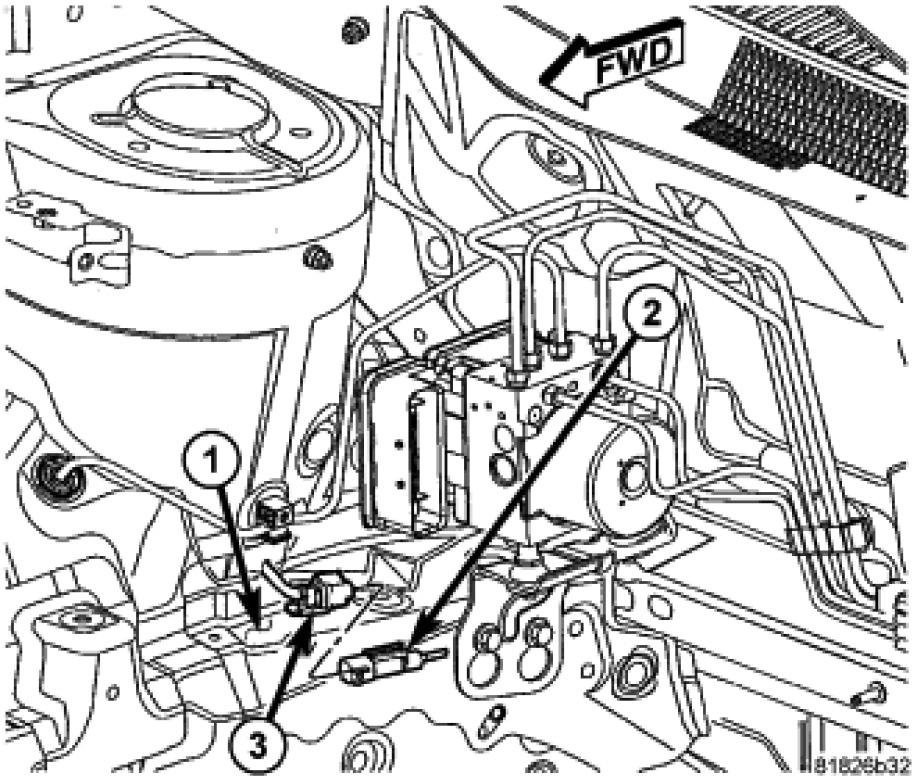 FWD

2

1

3

81826b32