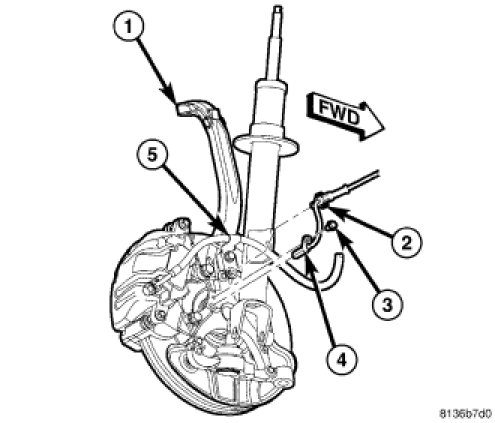 1
FWD
5
2
3
4
8136b7d0