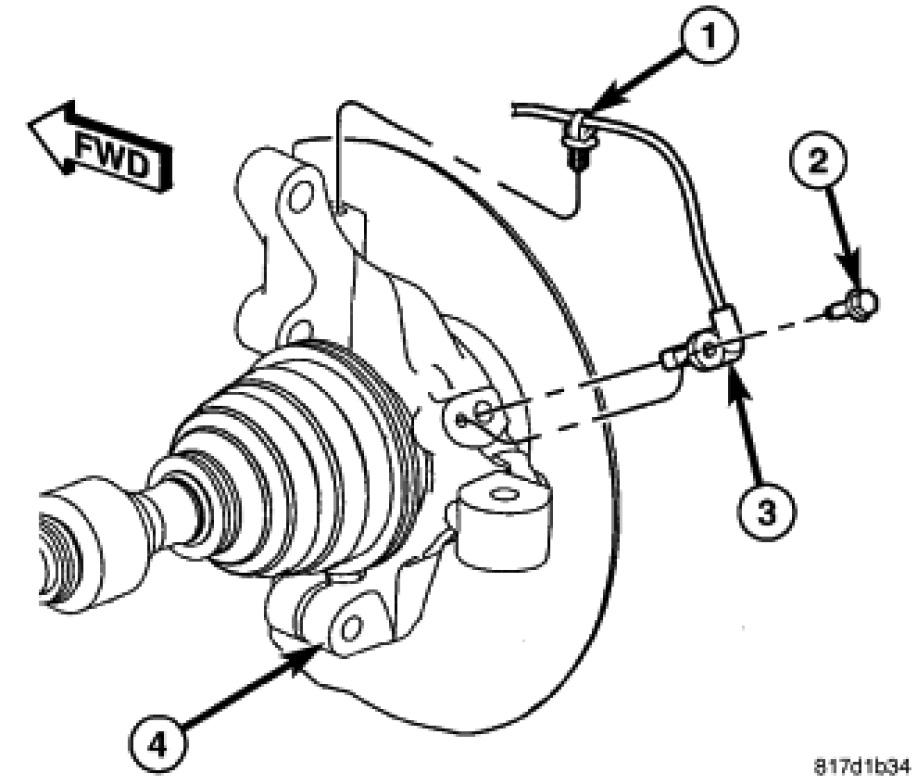 FWD
1
2
3
4
817d1b34