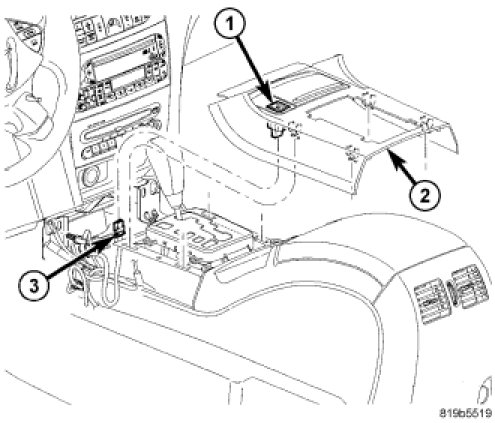 1
2
3
819b5519