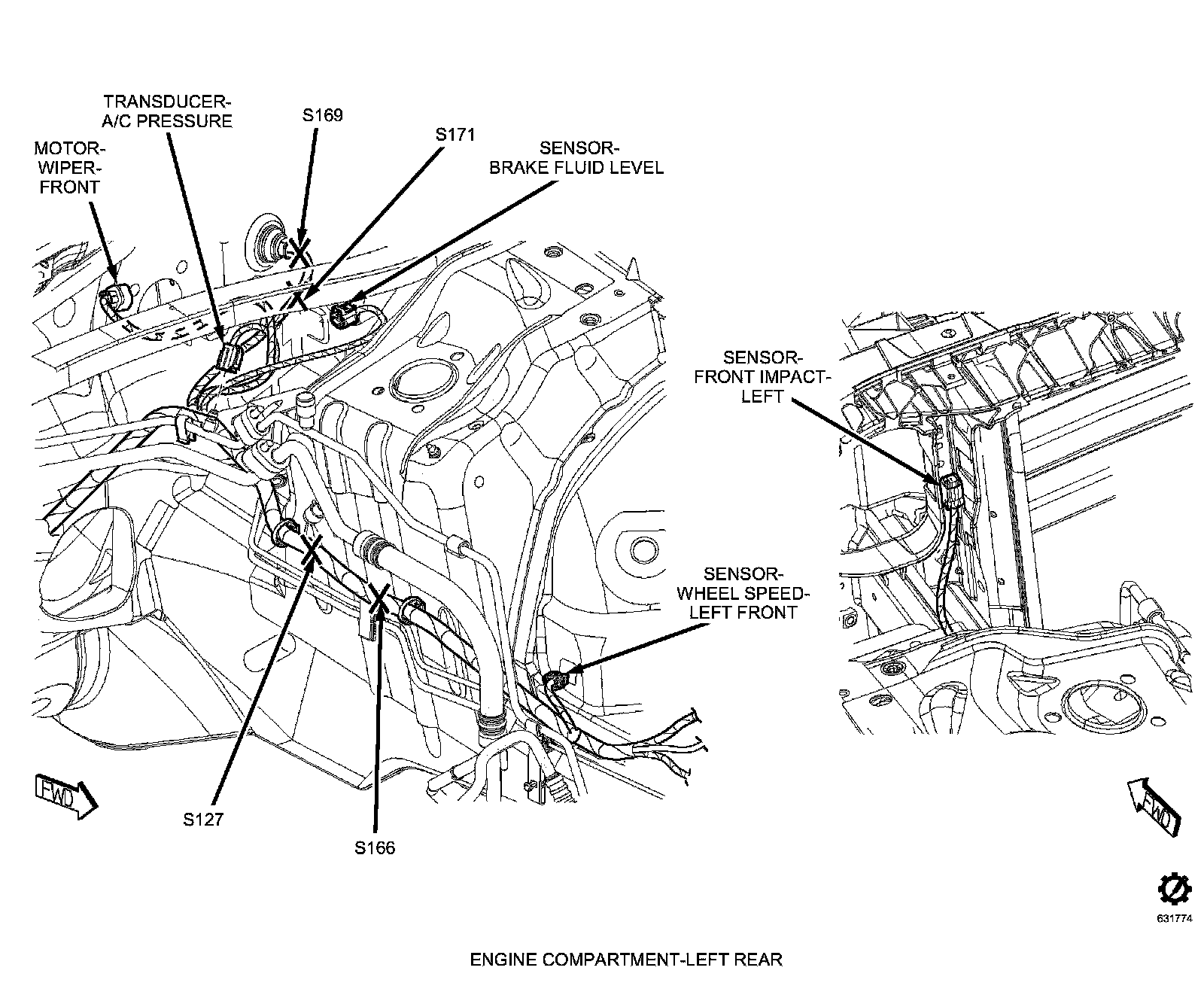 TRANSDUCER-
A/C PRESSURE

S169

S171

SENSOR-
BRAKE FLUID LEVEL

MOTOR-
WIPER-
FRONT

SENSOR-
FRONT IMPACT-
LEFT

SENSOR-
WHEEL SPEED-
LEFT FRONT

FWD

S127

S166

FWD

631774

ENGINE COMPARTMENT-LEFT REAR