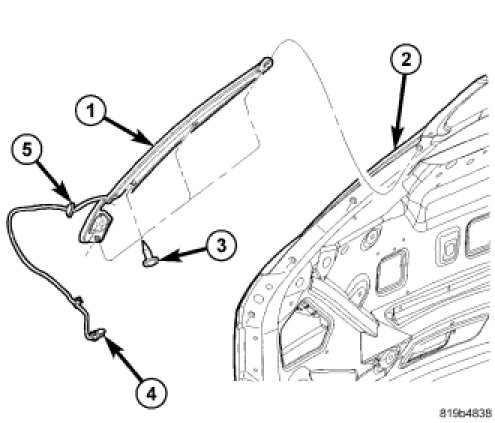 1
2
5
3
4
819b4838