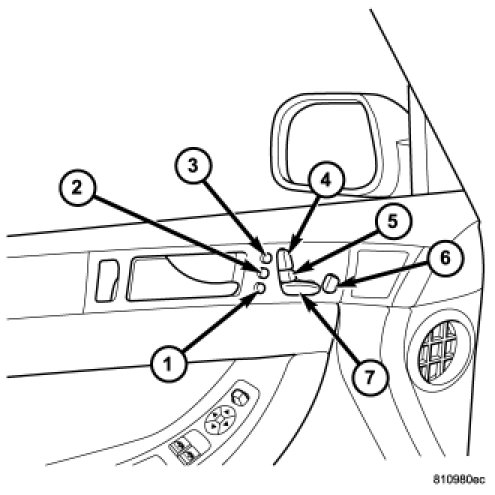 3
2
4
5
6
1
7
810980ec