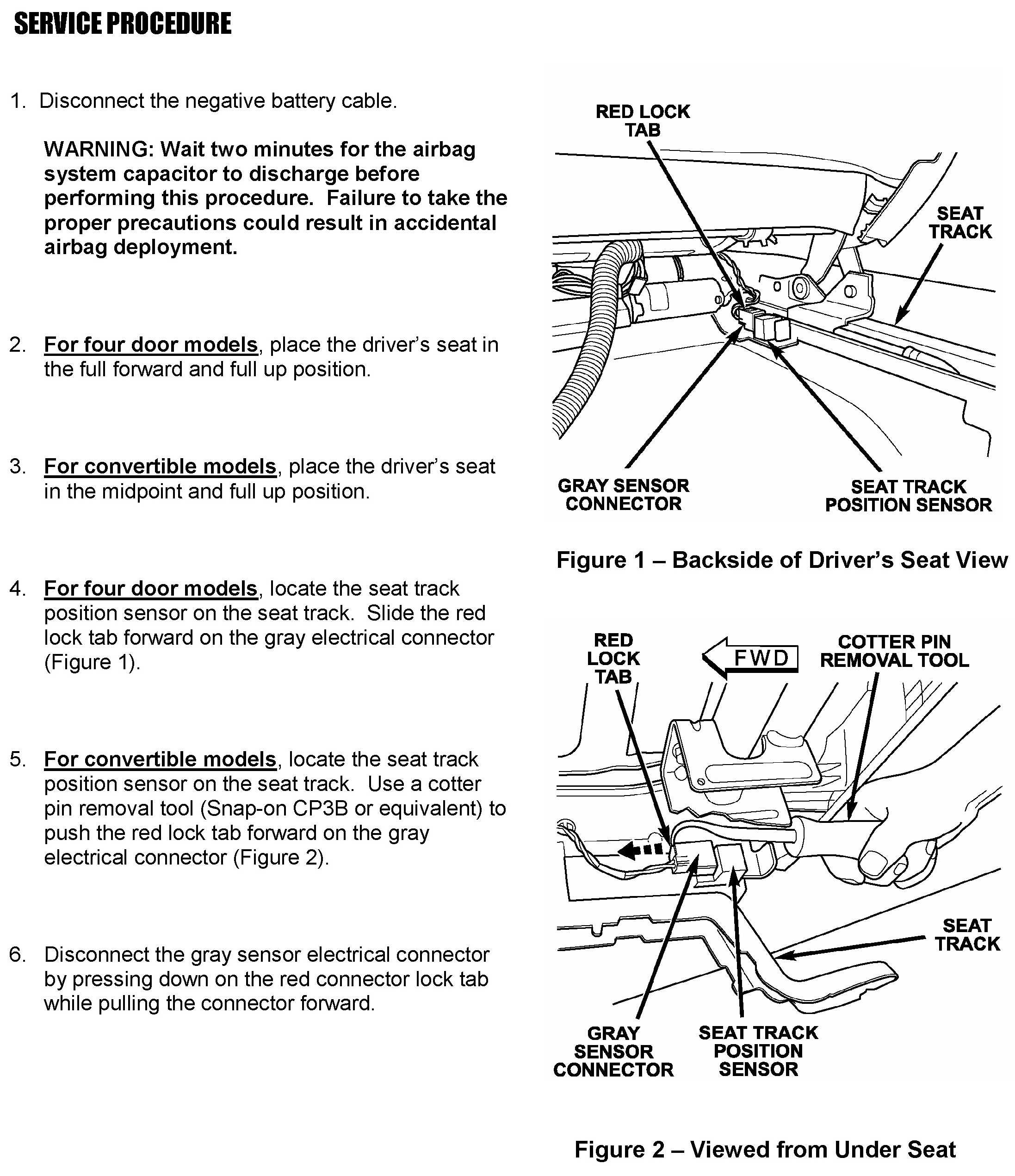 SERVICE PROCEDURE

1. Disconnect the negative battery cable.

WARNING: Wait two minutes for the airbag system capacitor to discharge before performing this procedure. Failure to take the proper precautions could result in accidental airbag deployment.

2. For four door models, place the driver's seat in the full forward and full up position.

3. For convertible models, place the driver's seat in the midpoint and full up position.

4. For four door models, locate the seat track position sensor on the seat track. Slide the red lock tab forward on the gray electrical connector (Figure 1).

5. For convertible models, locate the seat track position sensor on the seat track. Use a cotter pin removal tool (Snap-on CP3B or equivalent) to push the red lock tab forward on the gray electrical connector (Figure 2).

6. Disconnect the gray sensor electrical connector by pressing down on the red connector lock tab while pulling the connector forward.

RED LOCK TAB

SEAT TRACK

GRAY SENSOR CONNECTOR

SEAT TRACK POSITION SENSOR

Figure 1 – Backside of Driver's Seat View

RED LOCK TAB

FWD

COTTER PIN REMOVAL TOOL

SEAT TRACK

GRAY SENSOR CONNECTOR

SEAT TRACK POSITION SENSOR

Figure 2 – Viewed from Under Seat