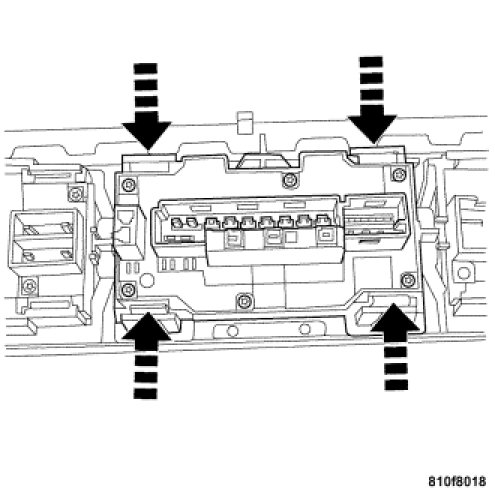 810f8018