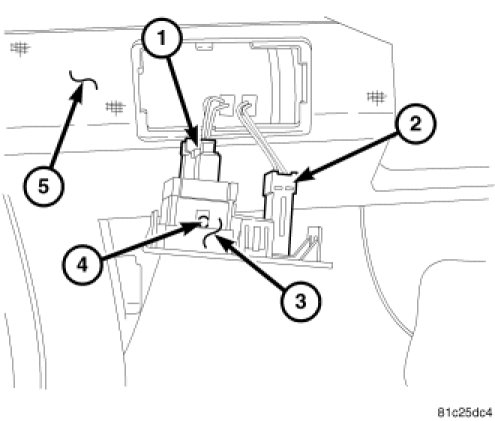 1
2
5
4
3
81c25dc4