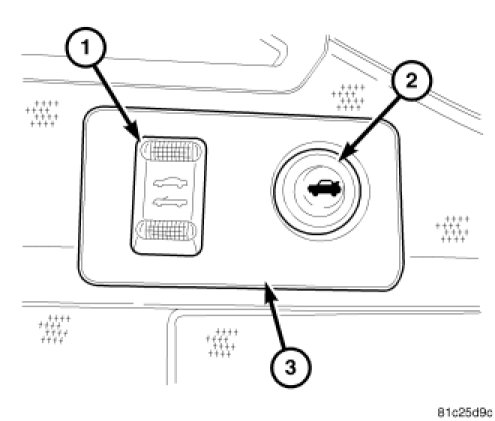 1
2
3
81c25d9c