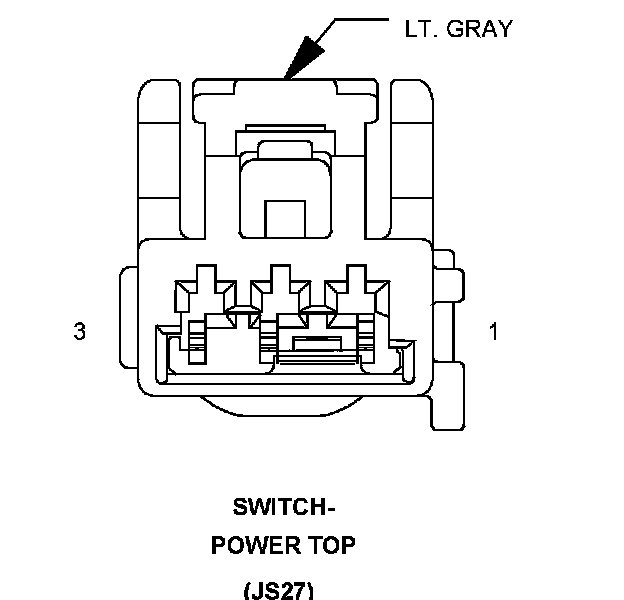 LT. GRAY

3

1

SWITCH-
POWER TOP
(JS27)