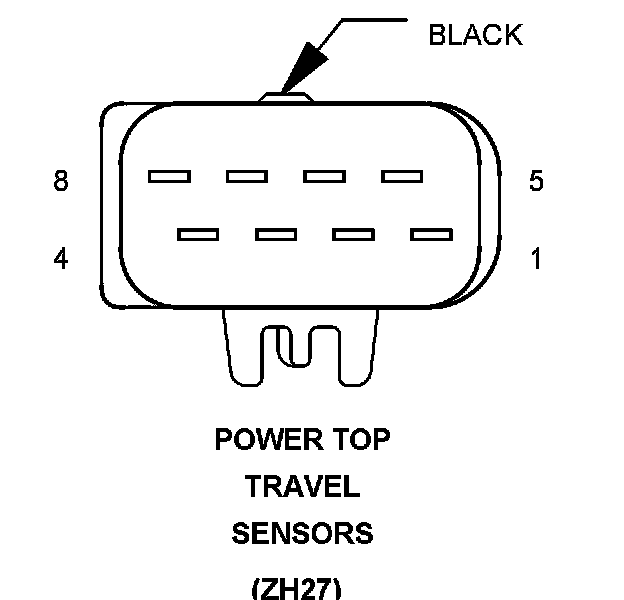 BLACK

8

5

4

1

POWER TOP
TRAVEL
SENSORS
(ZH27)