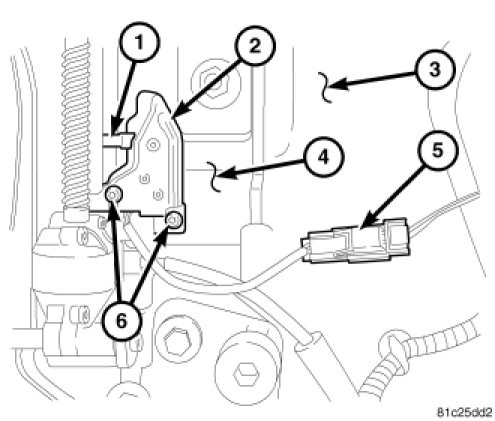 1
2
3
4
5
6
81c25dd2