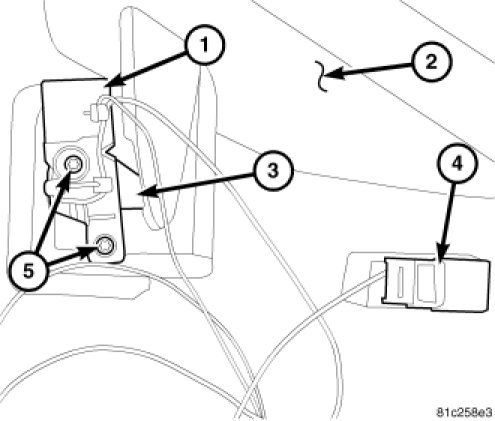 1
2
3
4
5
81c258e3