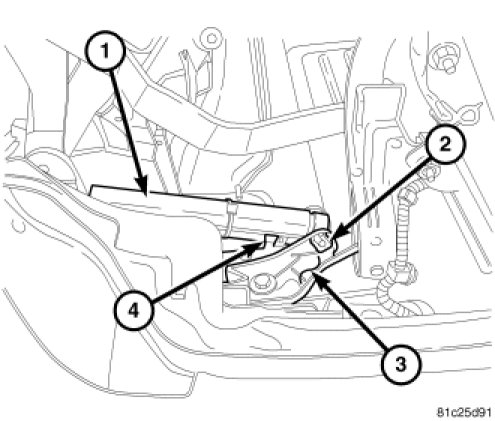 1
2
4
3
81c25d91