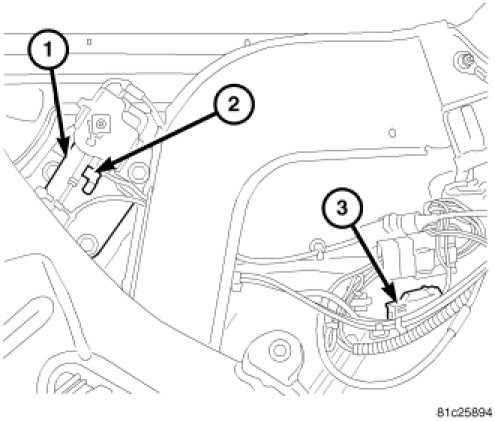 1
2
3
81c25894