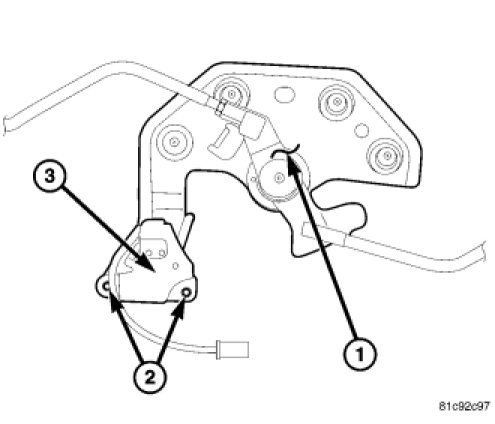 3
1
2
81c92c97