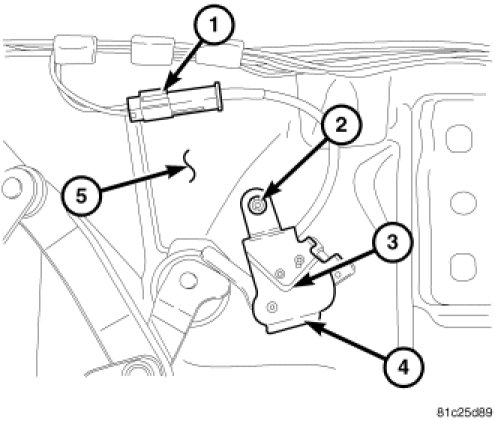 1
2
5
3
4
81c25d89