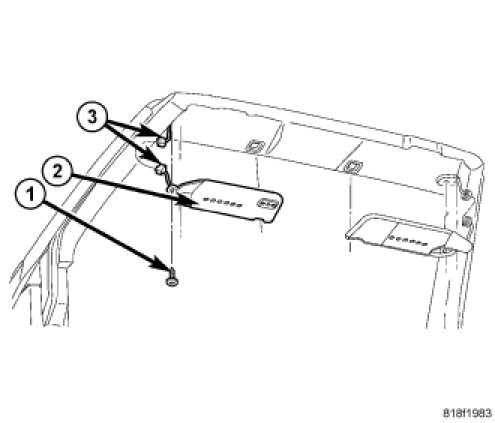 3
2
1
818f1983