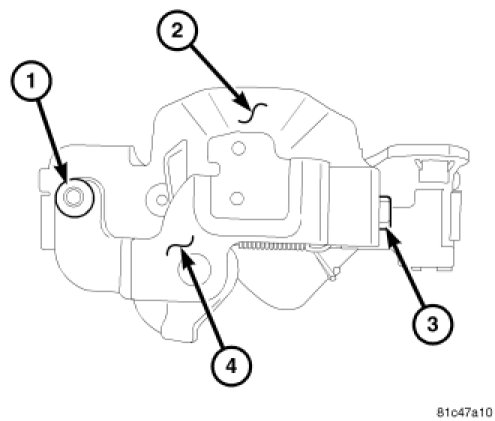 2
1
3
4
81c47a10