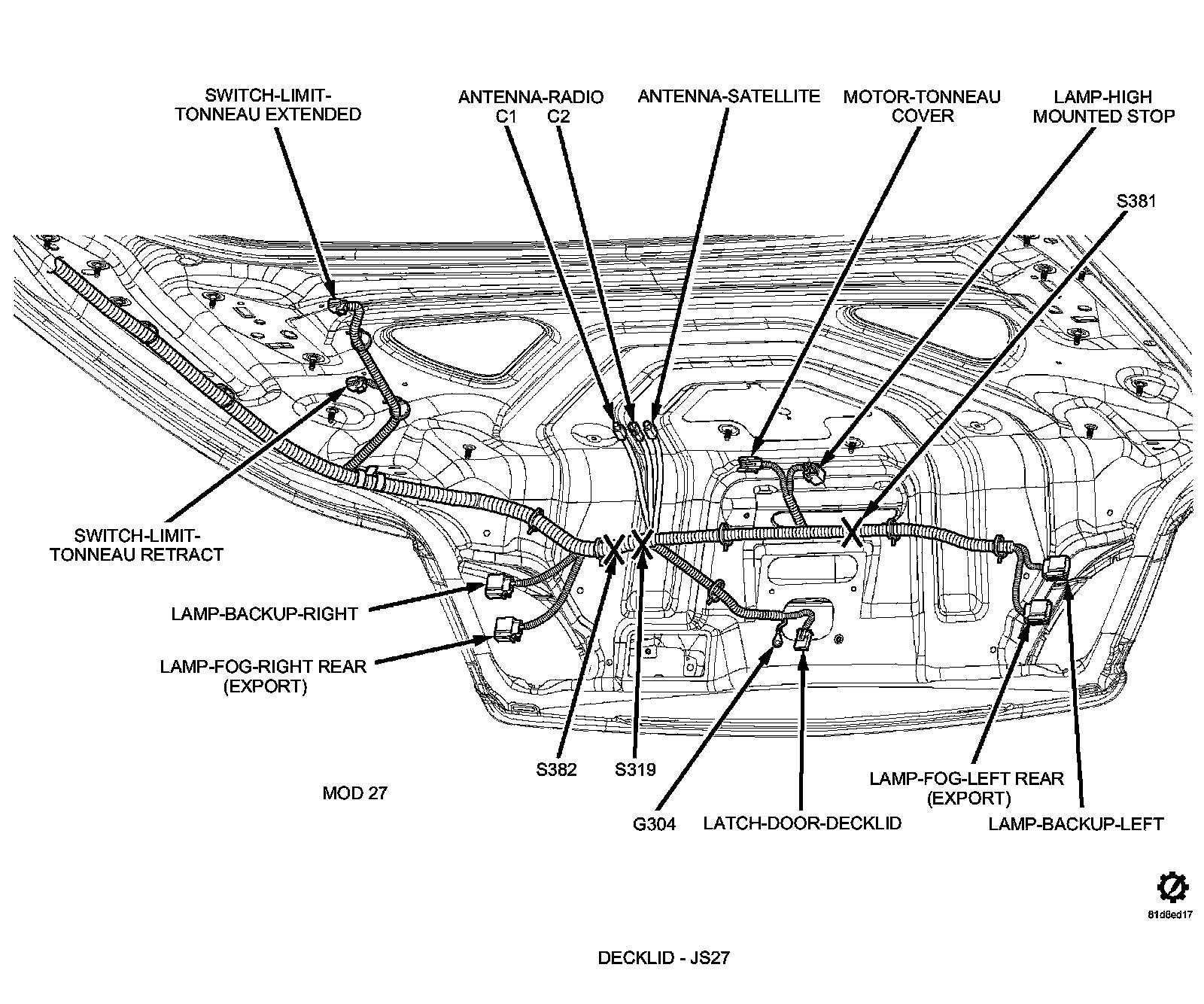 SWITCH-LIMIT-TONNEAU EXTENDED

ANTENNA-RADIO
C1 C2

ANTENNA-SATELLITE

MOTOR-TONNEAU COVER

LAMP-HIGH MOUNTED STOP

S381

SWITCH-LIMIT-TONNEAU RETRACT

LAMP-BACKUP-RIGHT

LAMP-FOG-RIGHT REAR (EXPORT)

S382

S319

MOD 27

G304

LATCH-DOOR-DECKLID

LAMP-FOG-LEFT REAR (EXPORT)

LAMP-BACKUP-LEFT

81d8ed17

DECKLID - JS27