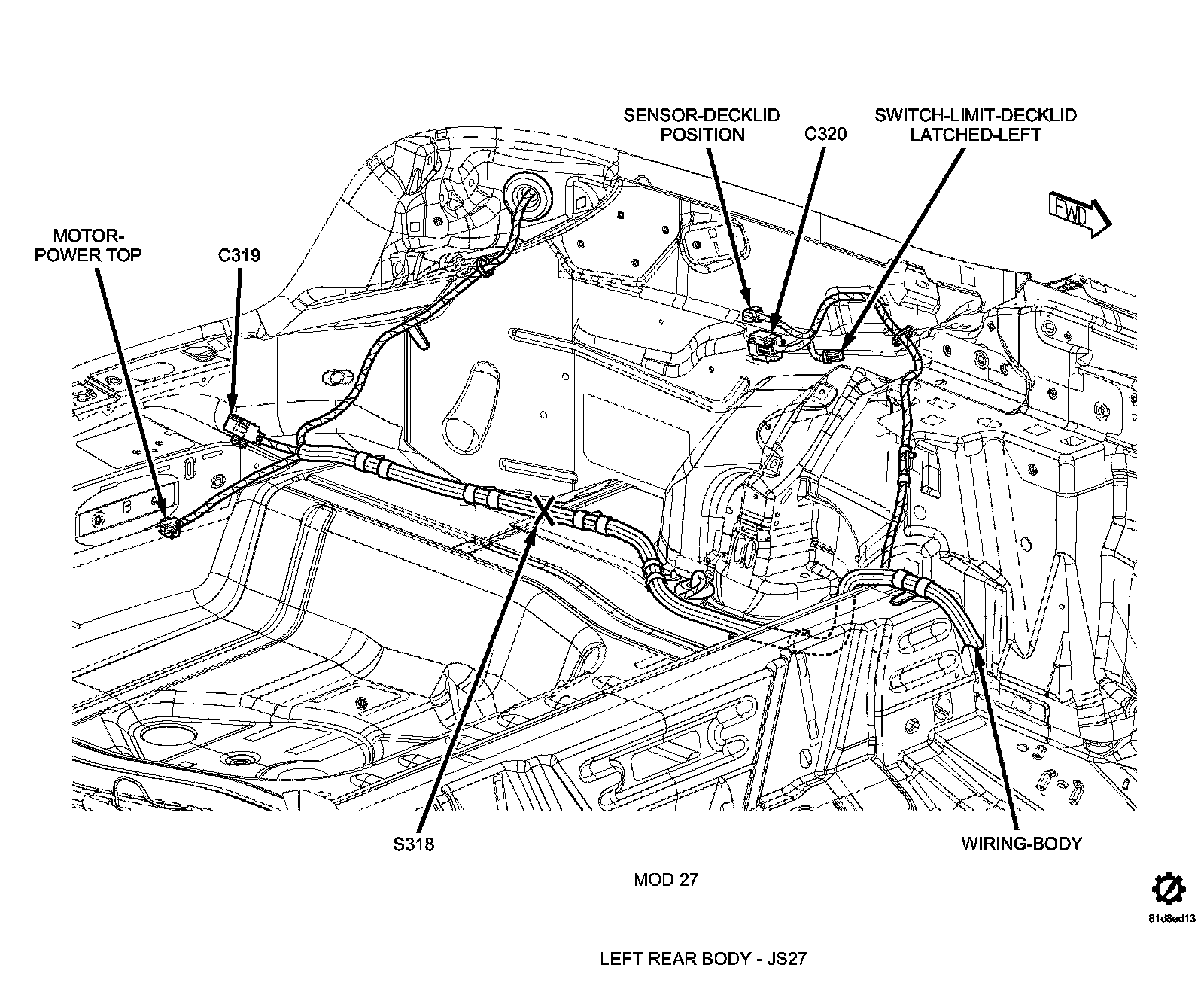 SENSOR-DECKLID POSITION

C320

SWITCH-LIMIT-DECKLID LATCHED-LEFT

FWD

MOTOR-POWER TOP

C319

S318

WIRING-BODY

MOD 27

81d8ed13

LEFT REAR BODY - JS27