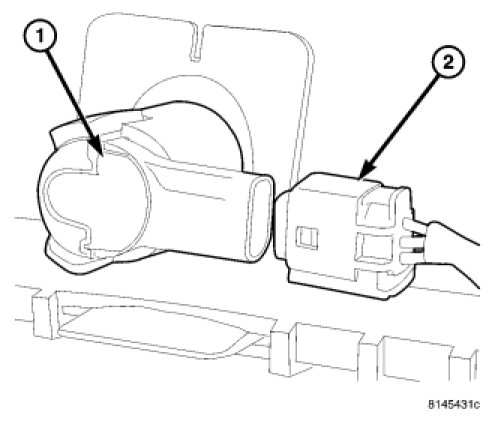 1
2
8145431c