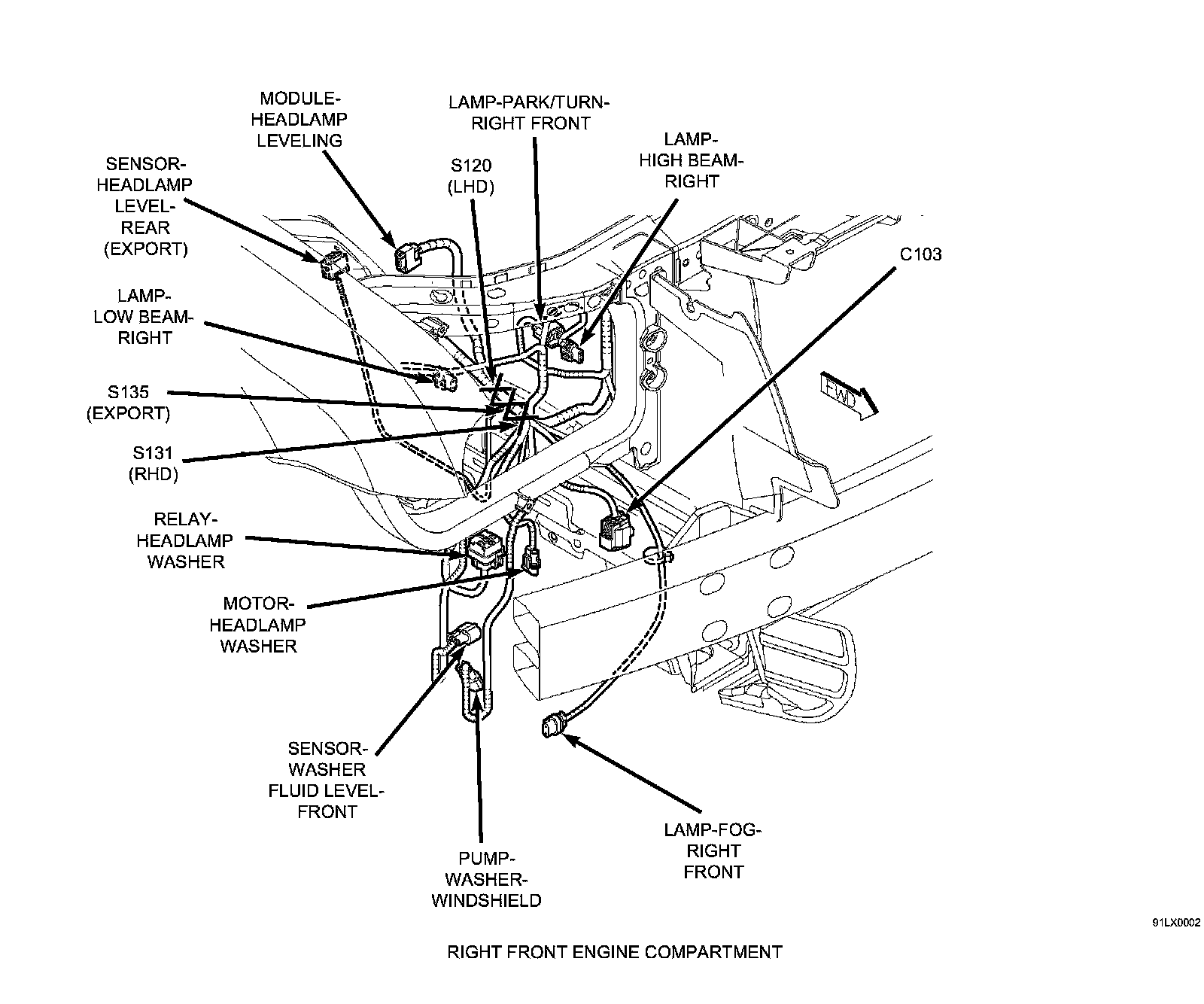 MODULE-HEADLAMP LEVELING

LAMP-PARK/TURN-RIGHT FRONT

LAMP-HIGH BEAM-RIGHT

SENSOR-HEADLAMP LEVEL-REAR (EXPORT)

S120 (LHD)

C103

LAMP-LOW BEAM-RIGHT

S135 (EXPORT)

S131 (RHD)

FWD

RELAY-HEADLAMP WASHER

MOTOR-HEADLAMP WASHER

SENSOR-WASHER FLUID LEVEL-FRONT

PUMP-WASHER-WINDSHIELD

LAMP-FOG-RIGHT FRONT

91LX0002

RIGHT FRONT ENGINE COMPARTMENT