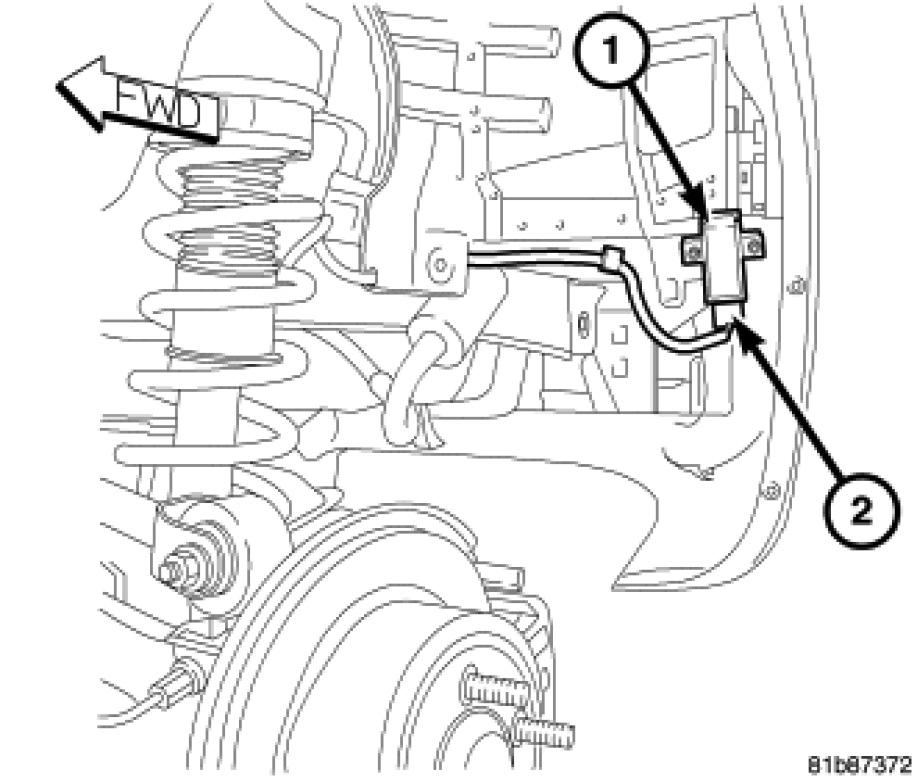 FWD

1

2

81b87372