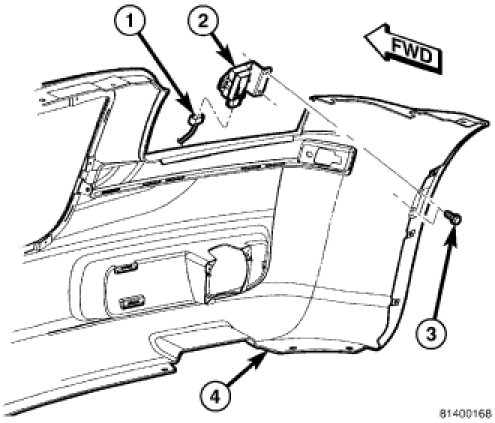 1
2
FWD
3
4
81400168