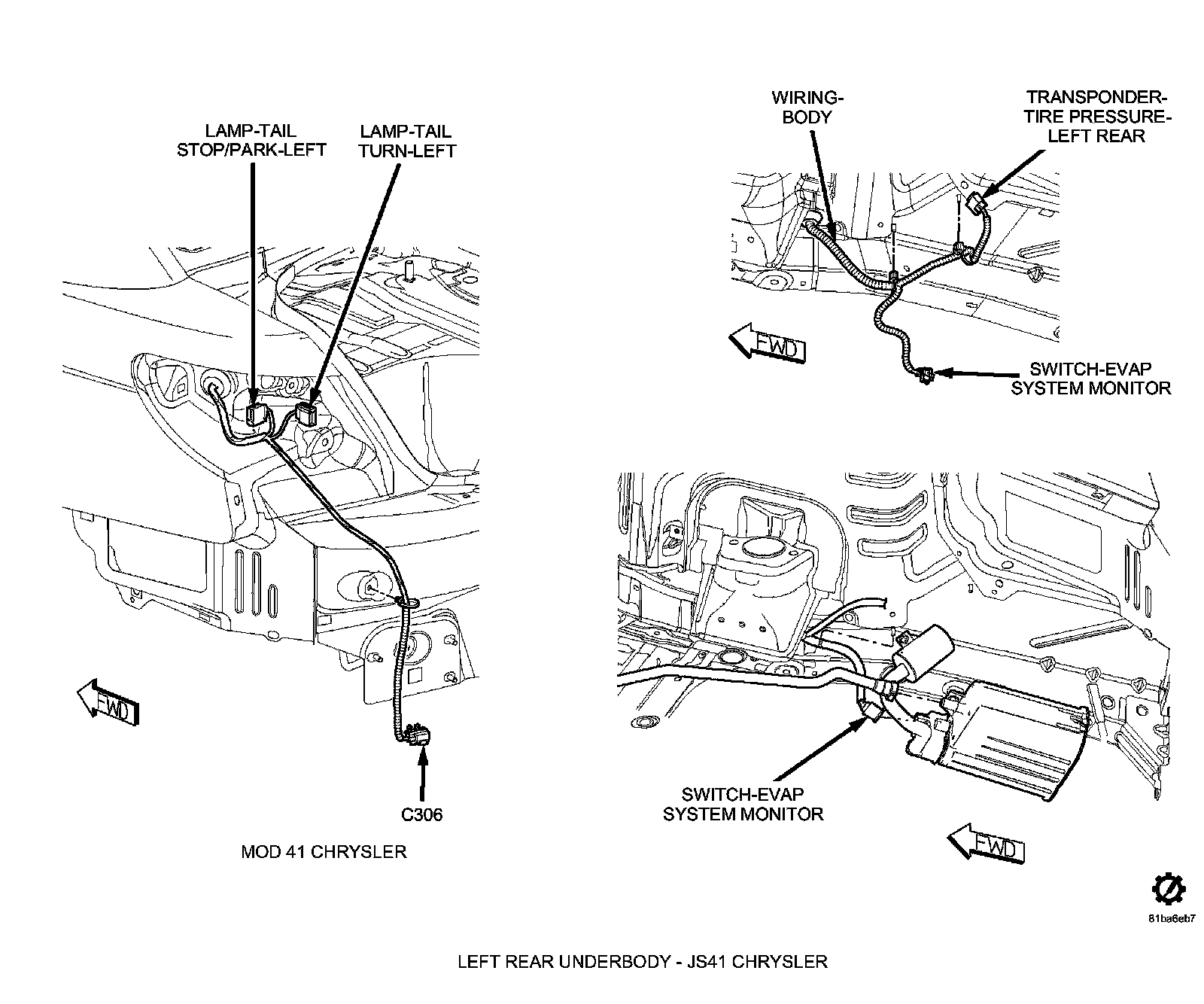 LAMP-TAIL STOP/PARK-LEFT

LAMP-TAIL TURN-LEFT

FWD

C306

MOD 41 CHRYSLER

WIRING-BODY

TRANSPONDER-TIRE PRESSURE-LEFT REAR

FWD

SWITCH-EVAP SYSTEM MONITOR

SWITCH-EVAP SYSTEM MONITOR

FWD

81ba6eb7

LEFT REAR UNDERBODY - JS41 CHRYSLER