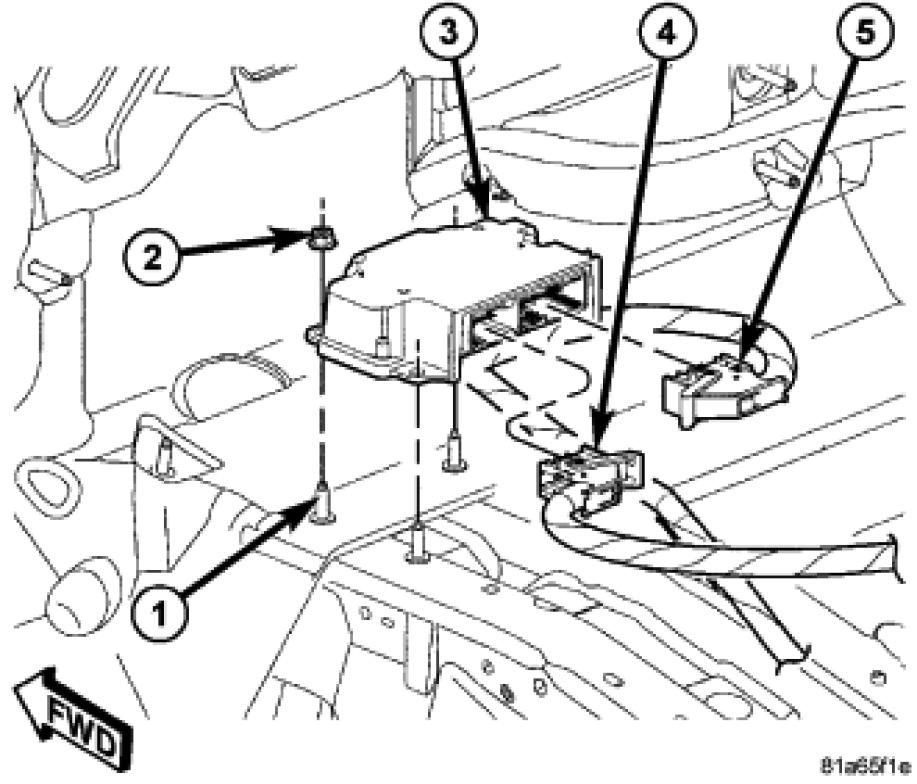 3
4
5
2
1
FWD
81a65f1e