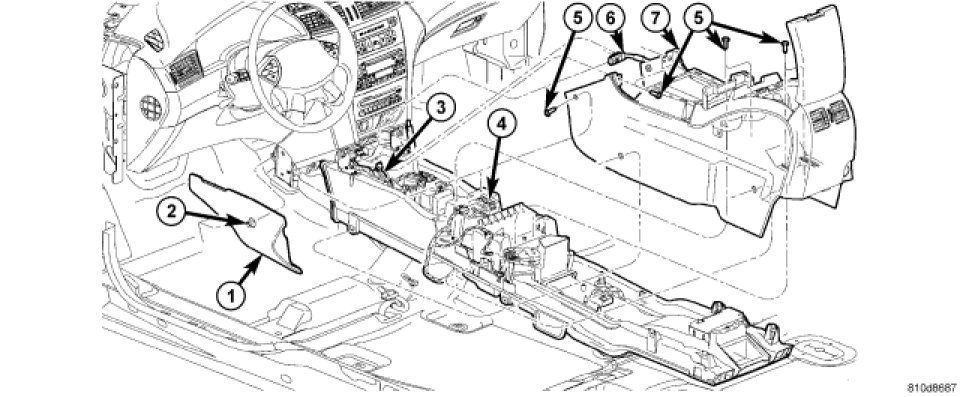 5
6
7
5
3
4
2
1
810d8687