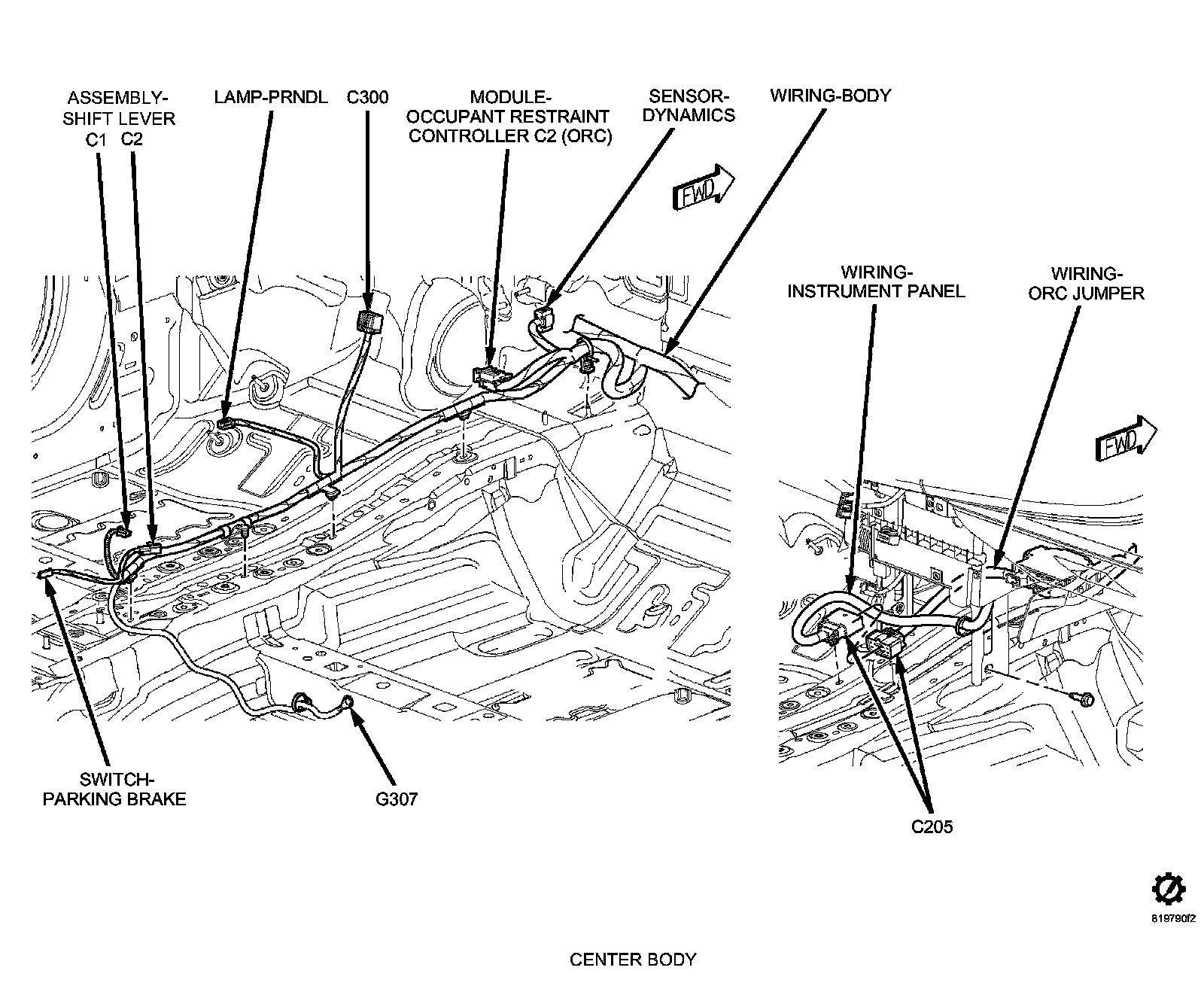 ASSEMBLY-SHIFT LEVER
C1 C2

LAMP-PRNDL

C300

MODULE-OCCUPANT RESTRAINT CONTROLLER C2 (ORC)

SENSOR-DYNAMICS

WIRING-BODY

FWD

WIRING-INSTRUMENT PANEL

WIRING-ORC JUMPER

FWD

SWITCH-PARKING BRAKE

G307

C205

819790f2

CENTER BODY